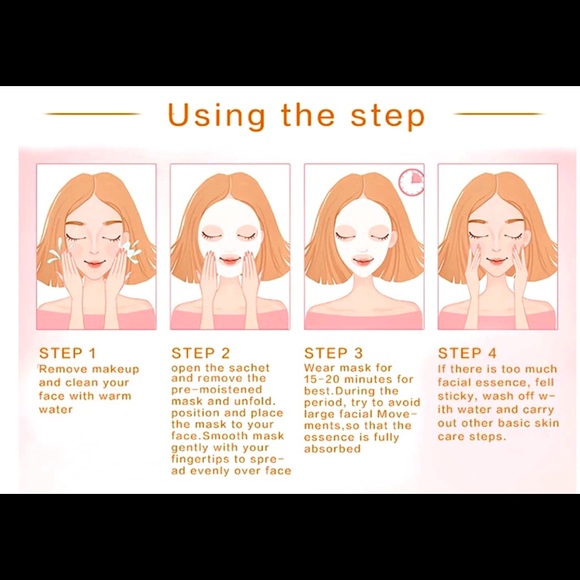 Using the step

STEP 1
Remove makeup and clean your face with warm water

STEP 2
open the sachet and remove the pre-moistened mask and unfold. position and place the mask to your face.Smooth mask gently with your fingertips to spread evenly over face

STEP 3
Wear mask for 15-20 minutes for best.During the period, try to avoid large facial Movements,so that the essence is fully absorbed

STEP 4
If there is too much facial essence, fell sticky, wash off with water and carry out other basic skin care steps.